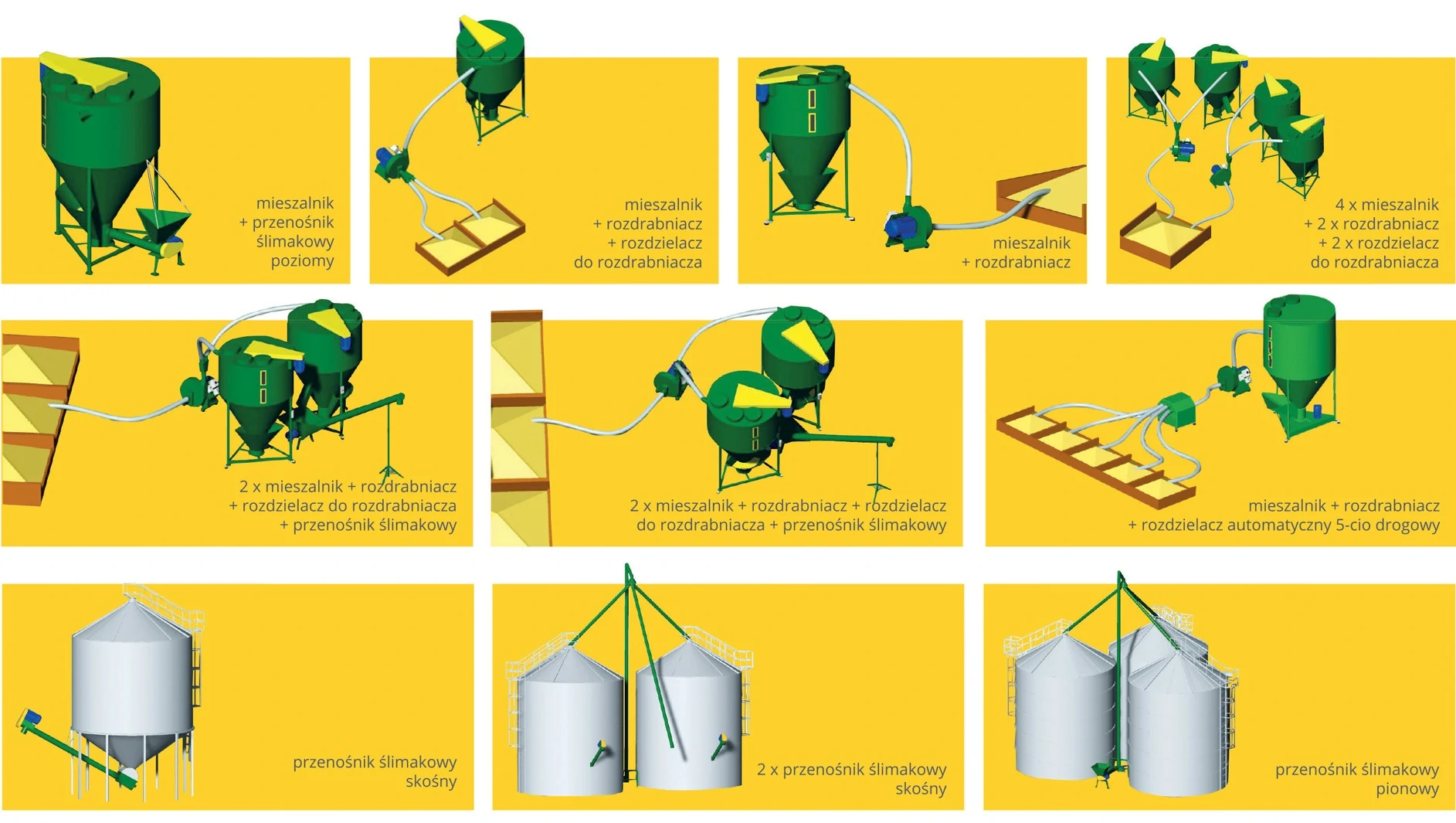 mieszalnik
+ przenośnik
ślimakowy
poziomy

mieszalnik
+ rozdrabniacz
+ rozdzielacz
do rozdrabniacza

mieszalnik
+ rozdrabniacz

4 x mieszalnik
+ 2 x rozdrabniacz
+ 2 x rozdzielacz
do rozdrabniacza

2 x mieszalnik + rozdrabniacz
+ rozdzielacz do rozdrabniacza
+ przenośnik ślimakowy

2 x mieszalnik + rozdrabniacz + rozdzielacz
do rozdrabniacza + przenośnik ślimakowy

mieszalnik + rozdrabniacz
+ rozdzielacz automatyczny 5-cio drogowy

przenośnik ślimakowy
skośny

2 x przenośnik ślimakowy
skośny

przenośnik ślimakowy
pionowy